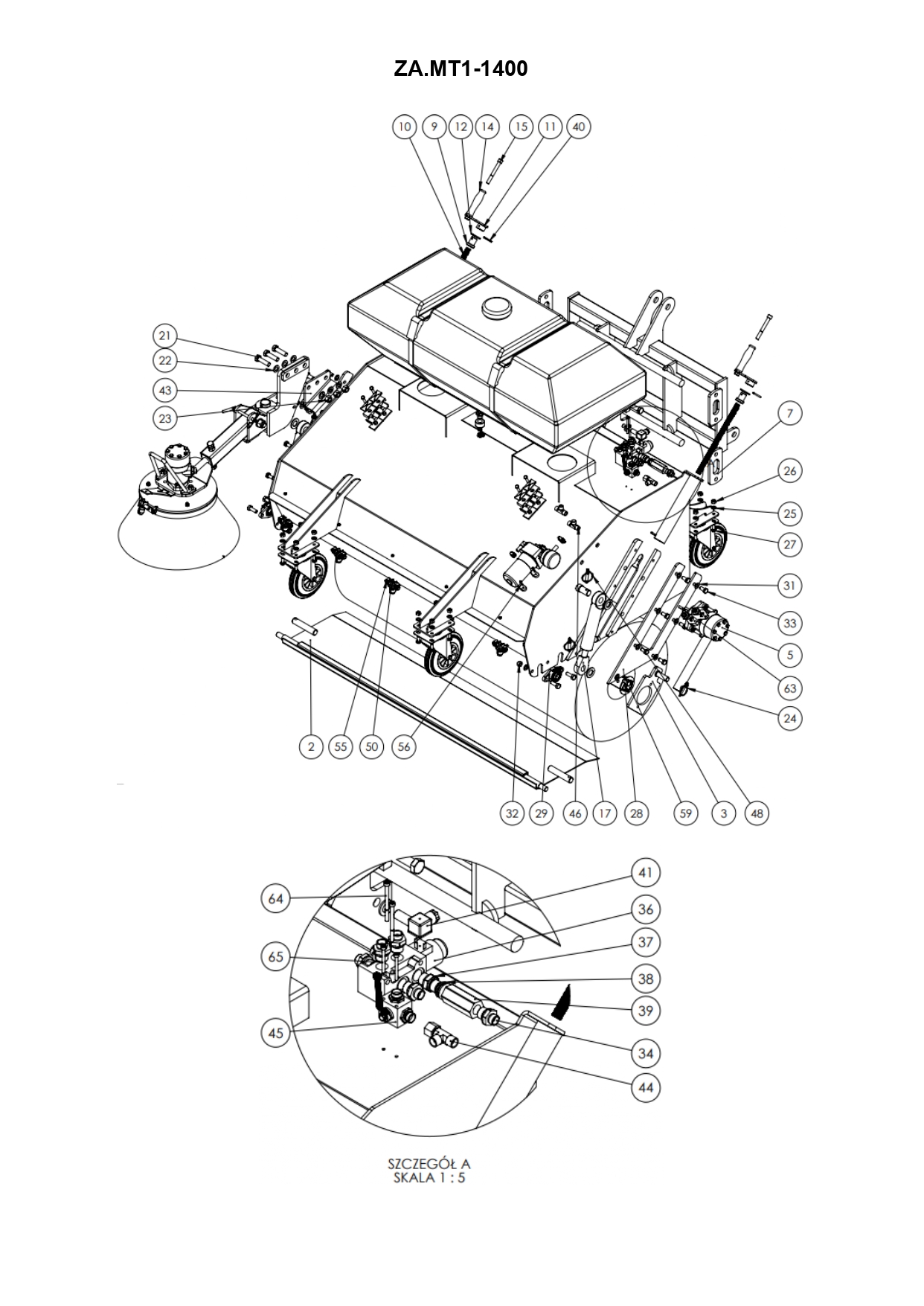 ZA.MT1-1400

10 9 12 14 15 11 40

21
22
43
23

7
26
25
27
31
33
5
63
24

2 55 50 56

32 29 46 17 28 59 3 48

64
65
45

41
36
37
38
39
34
44

SZCZEGÓŁ A
SKALA 1 : 5